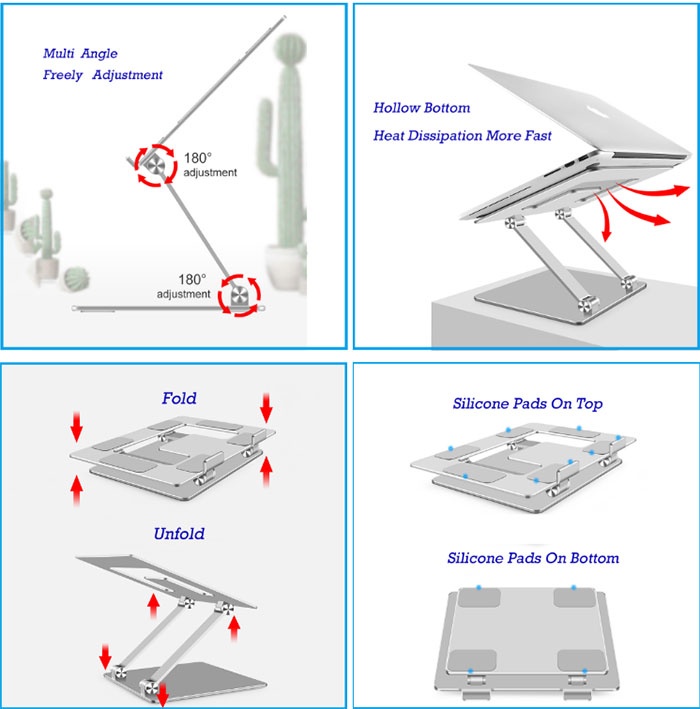 Multi Angle
Freely Adjustment

180°
adjustment

180°
adjustment

Hollow Bottom
Heat Dissipation More Fast

Fold

Unfold

Silicone Pads On Top

Silicone Pads On Bottom